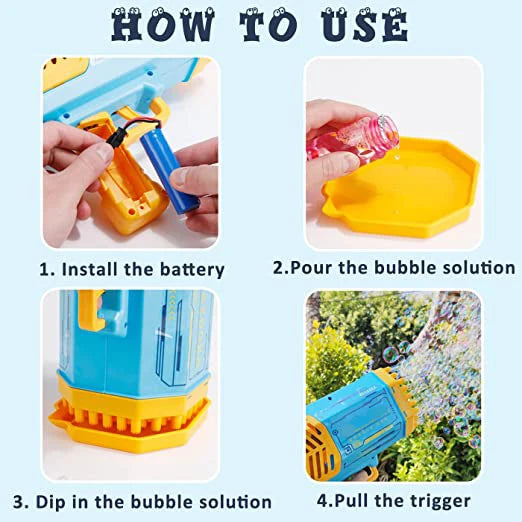 HOW TO USE

1. Install the battery

2.Pour the bubble solution

3. Dip in the bubble solution

4.Pull the trigger