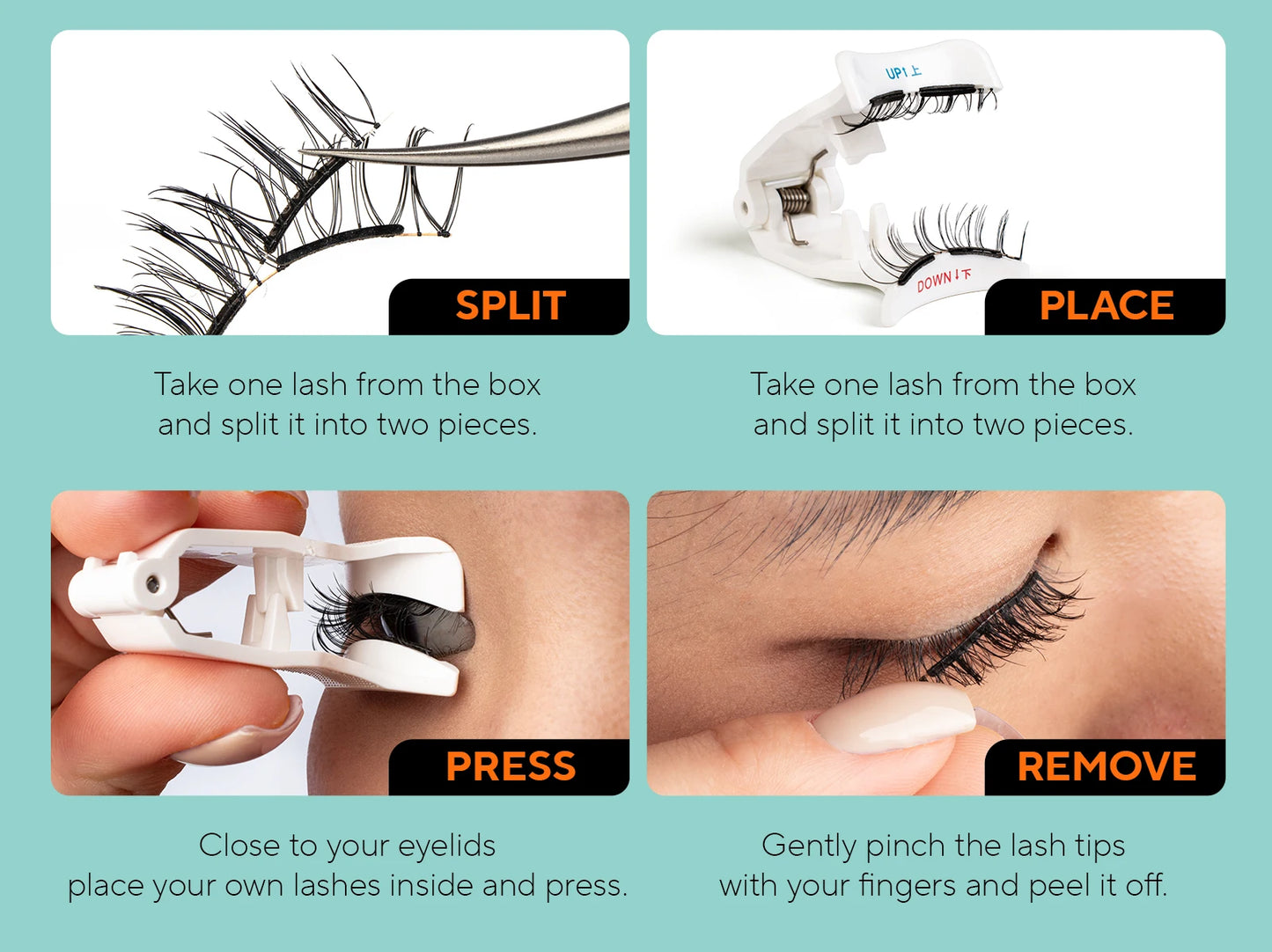 SPLIT

Take one lash from the box and split it into two pieces.

UP↑上

DOWN↓下

PLACE

Take one lash from the box and split it into two pieces.

PRESS

Close to your eyelids place your own lashes inside and press.

REMOVE

Gently pinch the lash tips with your fingers and peel it off.