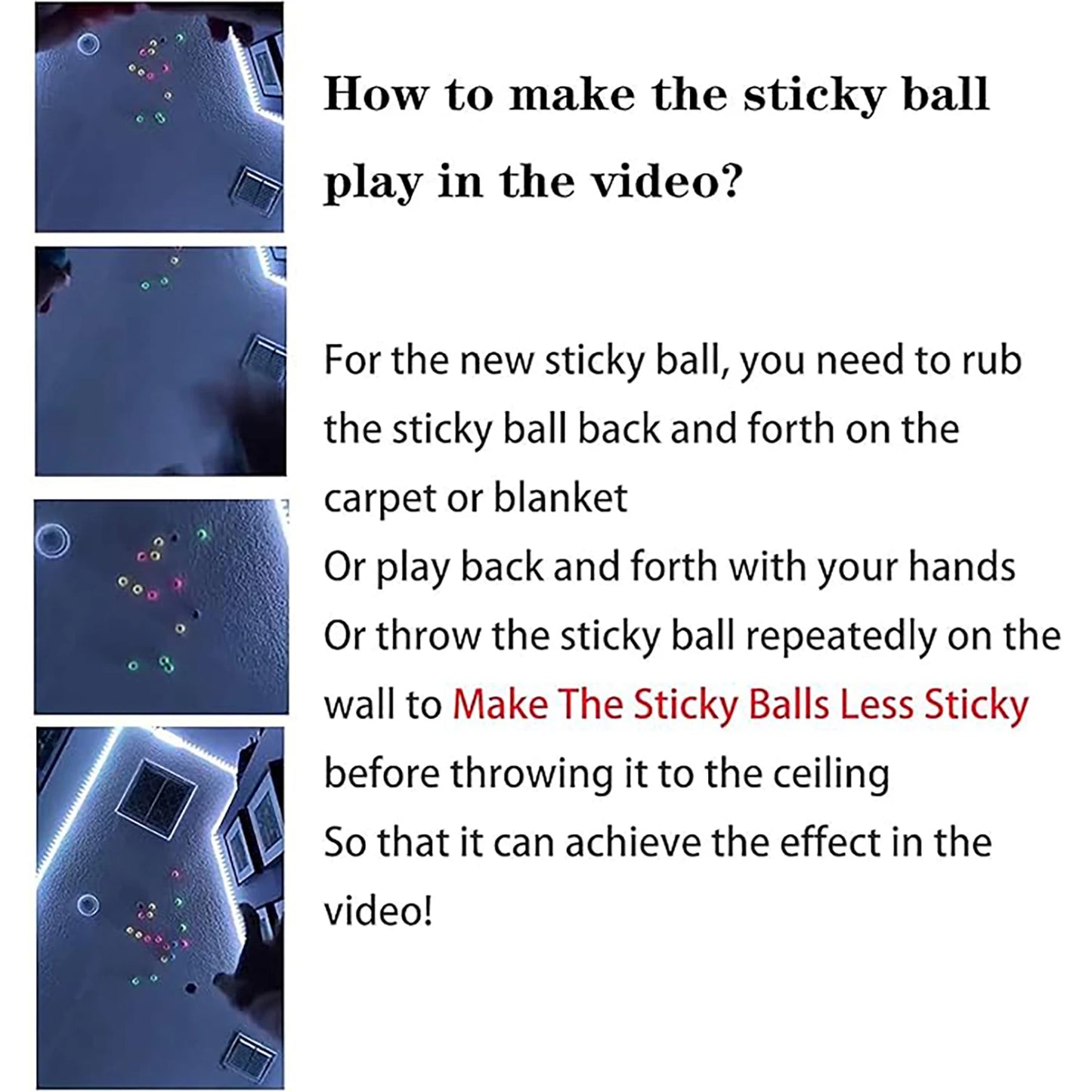 How to make the sticky ball play in the video?

For the new sticky ball, you need to rub the sticky ball back and forth on the carpet or blanket
Or play back and forth with your hands
Or throw the sticky ball repeatedly on the wall to Make The Sticky Balls Less Sticky before throwing it to the ceiling
So that it can achieve the effect in the video!