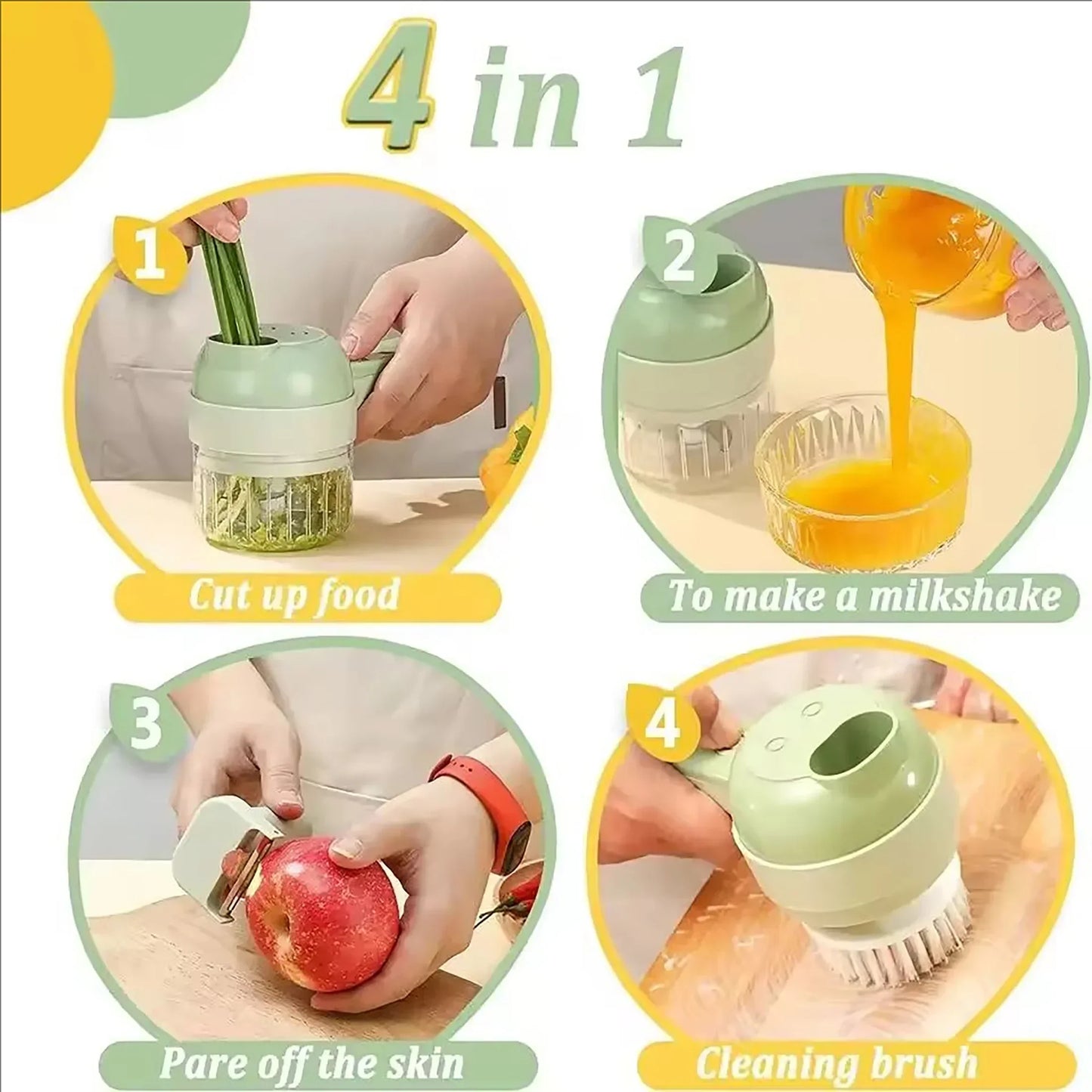 4 in 1

1

Cut up food

2

To make a milkshake

3

Pare off the skin

4

Cleaning brush