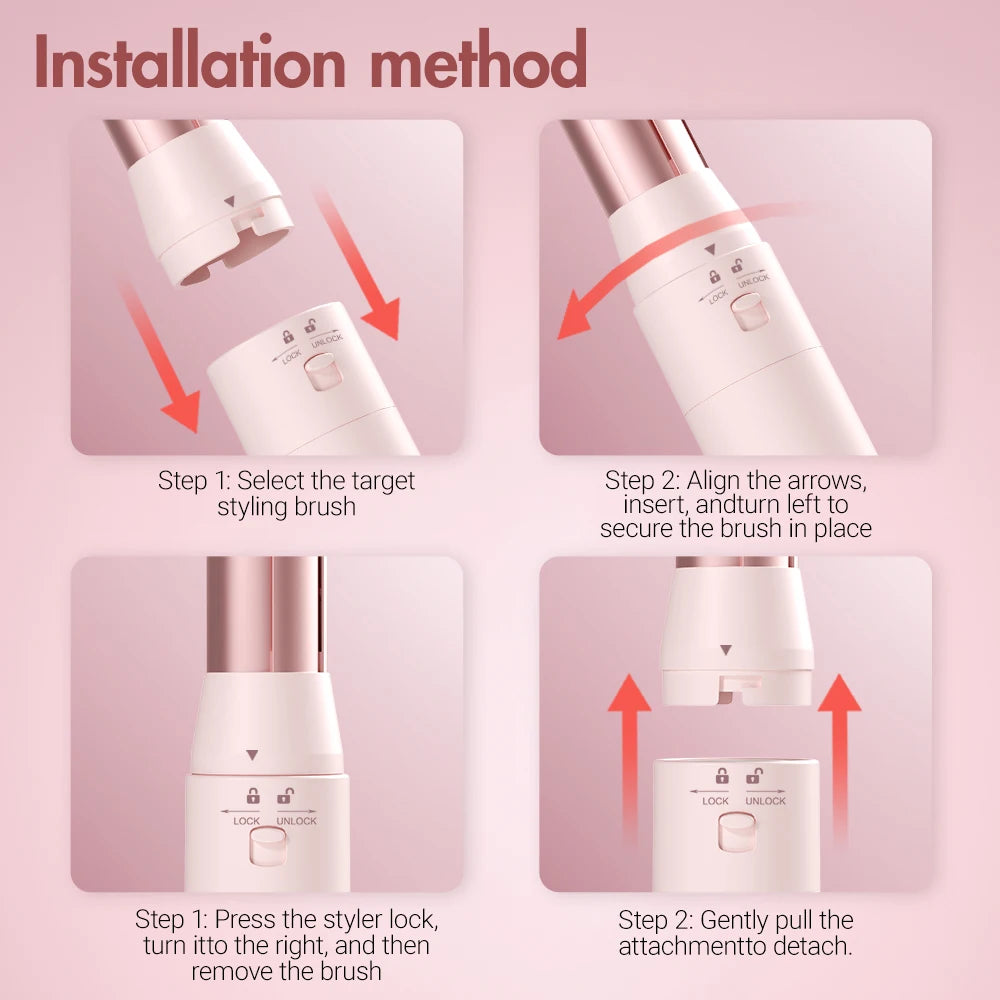 Installation method

LOCK UNLOCK

Step 1: Select the target styling brush

LOCK UNLOCK

Step 2: Align the arrows, insert, andturn left to secure the brush in place

LOCK UNLOCK

Step 1: Press the styler lock, turn itto the right, and then remove the brush

LOCK UNLOCK

Step 2: Gently pull the attachmentto detach.